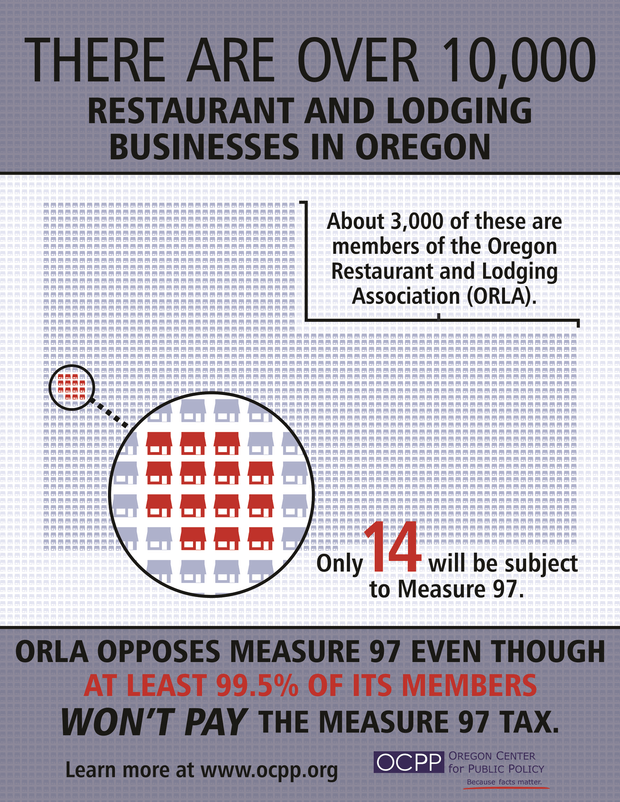 THERE ARE OVER 10,000
RESTAURANT AND LODGING BUSINESSES IN OREGON

About 3,000 of these are members of the Oregon Restaurant and Lodging Association (ORLA).

Only 14 will be subject to Measure 97.

ORLA OPPOSES MEASURE 97 EVEN THOUGH
AT LEAST 99.5% OF ITS MEMBERS
WON'T PAY THE MEASURE 97 TAX.

Learn more at www.ocpp.org

OCPP OREGON CENTER for PUBLIC POLICY
Because facts matter.